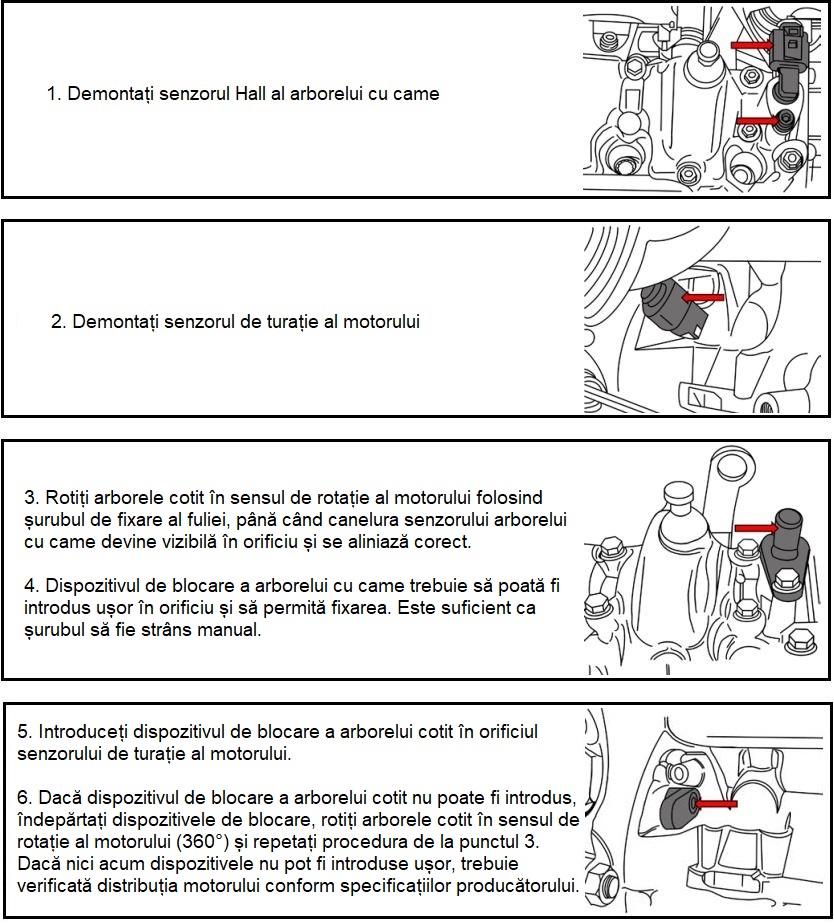 1. Demontați senzorul Hall al arborelui cu came

2. Demontați senzorul de turație al motorului

3. Rotiți arborele cotit în sensul de rotație al motorului folosind șurubul de fixare al fuliei, până când canelura senzorului arborelui cu came devine vizibilă în orificiu și se aliniază corect.

4. Dispozitivul de blocare a arborelui cu came trebuie să poată fi introdus ușor în orificiu și să permită fixarea. Este suficient ca șurubul să fie strâns manual.

5. Introduceți dispozitivul de blocare a arborelui cotit în orificiul senzorului de turație al motorului.

6. Dacă dispozitivul de blocare a arborelui cotit nu poate fi introdus, îndepărtați dispozitivele de blocare, rotiți arborele cotit în sensul de rotație al motorului (360°) și repetați procedura de la punctul 3. Dacă nici acum dispozitivele nu pot fi introduse ușor, trebuie verificată distribuția motorului conform specificațiilor producătorului.