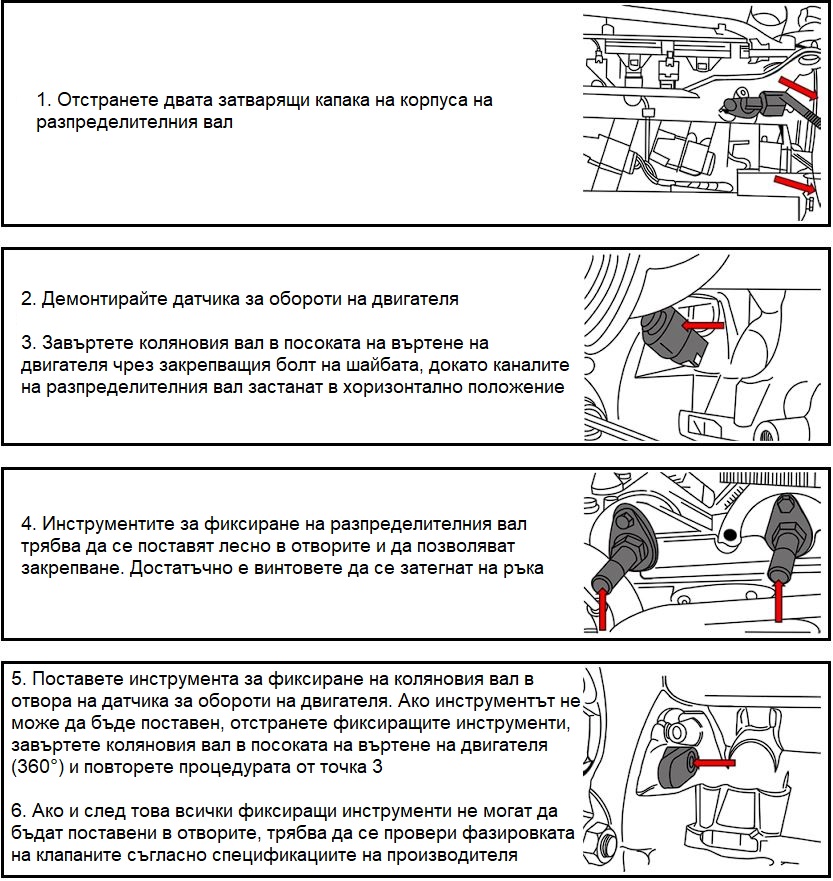 1. Отстранете двата затварящи капака на корпуса на разпределителния вал

2. Демонтирайте датчика за обороти на двигателя

3. Завъртете коляновия вал в посоката на въртене на двигателя чрез закрепващия болт на шайбата, докато каналите на разпределителния вал застанат в хоризонтално положение

4. Инструментите за фиксиране на разпределителния вал трябва да се поставят лесно в отворите и да позволяват закрепване. Достатъчно е винтовете да се затегнат на ръка

5. Поставете инструмента за фиксиране на коляновия вал в отвора на датчика за обороти на двигателя. Ако инструментът не може да бъде поставен, отстранете фиксиращите инструменти, завъртете коляновия вал в посоката на въртене на двигателя (360°) и повторете процедурата от точка 3

6. Ако и след това всички фиксиращи инструменти не могат да бъдат поставени в отворите, трябва да се провери фазировката на клапаните съгласно спецификациите на производителя