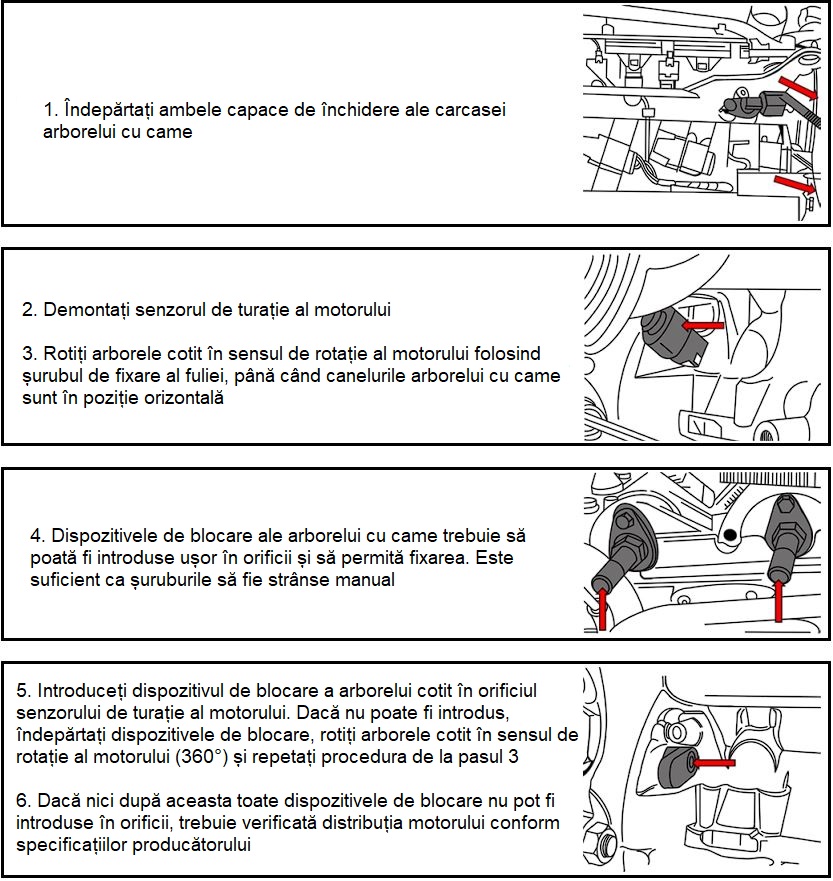 1. Îndepărtați ambele capace de închidere ale carcasei arborelui cu came

2. Demontați senzorul de turație al motorului

3. Rotiți arborele cotit în sensul de rotație al motorului folosind șurubul de fixare al fuliei, până când canelurile arborelui cu came sunt în poziție orizontală

4. Dispozitivele de blocare ale arborelui cu came trebuie să poată fi introduse ușor în orificii și să permită fixarea. Este suficient ca șuruburile să fie strânse manual

5. Introduceți dispozitivul de blocare a arborelui cotit în orificiul senzorului de turație al motorului. Dacă nu poate fi introdus, îndepărtați dispozitivele de blocare, rotiți arborele cotit în sensul de rotație al motorului (360°) și repetați procedura de la pasul 3

6. Dacă nici după aceasta toate dispozitivele de blocare nu pot fi introduse în orificii, trebuie verificată distribuția motorului conform specificațiilor producătorului