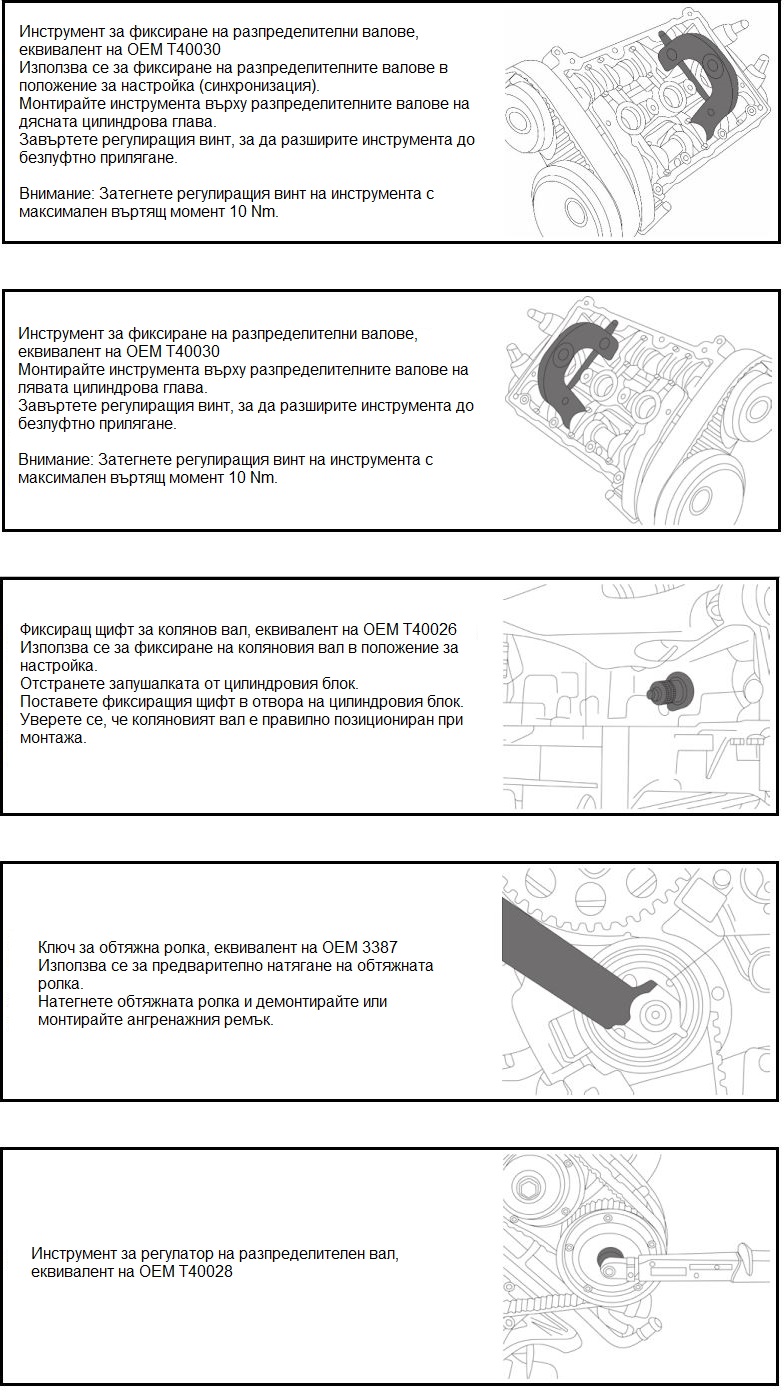 Инструмент за фиксиране на разпределителни валове, еквивалент на OEM T40030
Използва се за фиксиране на разпределителните валове в положение за настройка (синхронизация).
Монтирайте инструмента върху разпределителните валове на дясната цилиндрова глава.
Завъртете регулиращия винт, за да разширите инструмента до безлуфтно прилягане.

Внимание: Затегнете регулиращия винт на инструмента с максимален въртящ момент 10 Nm.

Инструмент за фиксиране на разпределителни валове, еквивалент на OEM T40030
Монтирайте инструмента върху разпределителните валове на лявата цилиндрова глава.
Завъртете регулиращия винт, за да разширите инструмента до безлуфтно прилягане.

Внимание: Затегнете регулиращия винт на инструмента с максимален въртящ момент 10 Nm.

Фиксиращ щифт за колянов вал, еквивалент на OEM T40026
Използва се за фиксиране на коляновия вал в положение за настройка.
Отстранете запушалката от цилиндровия блок.
Поставете фиксиращия щифт в отвора на цилиндровия блок.
Уверете се, че коляновият вал е правилно позициониран при монтажа.

Ключ за обтяжна ролка, еквивалент на OEM 3387
Използва се за предварително натягане на обтяжната ролка.
Натегнете обтяжната ролка и демонтирайте или монтирайте ангренажния ремък.

Инструмент за регулатор на разпределителен вал, еквивалент на OEM T40028