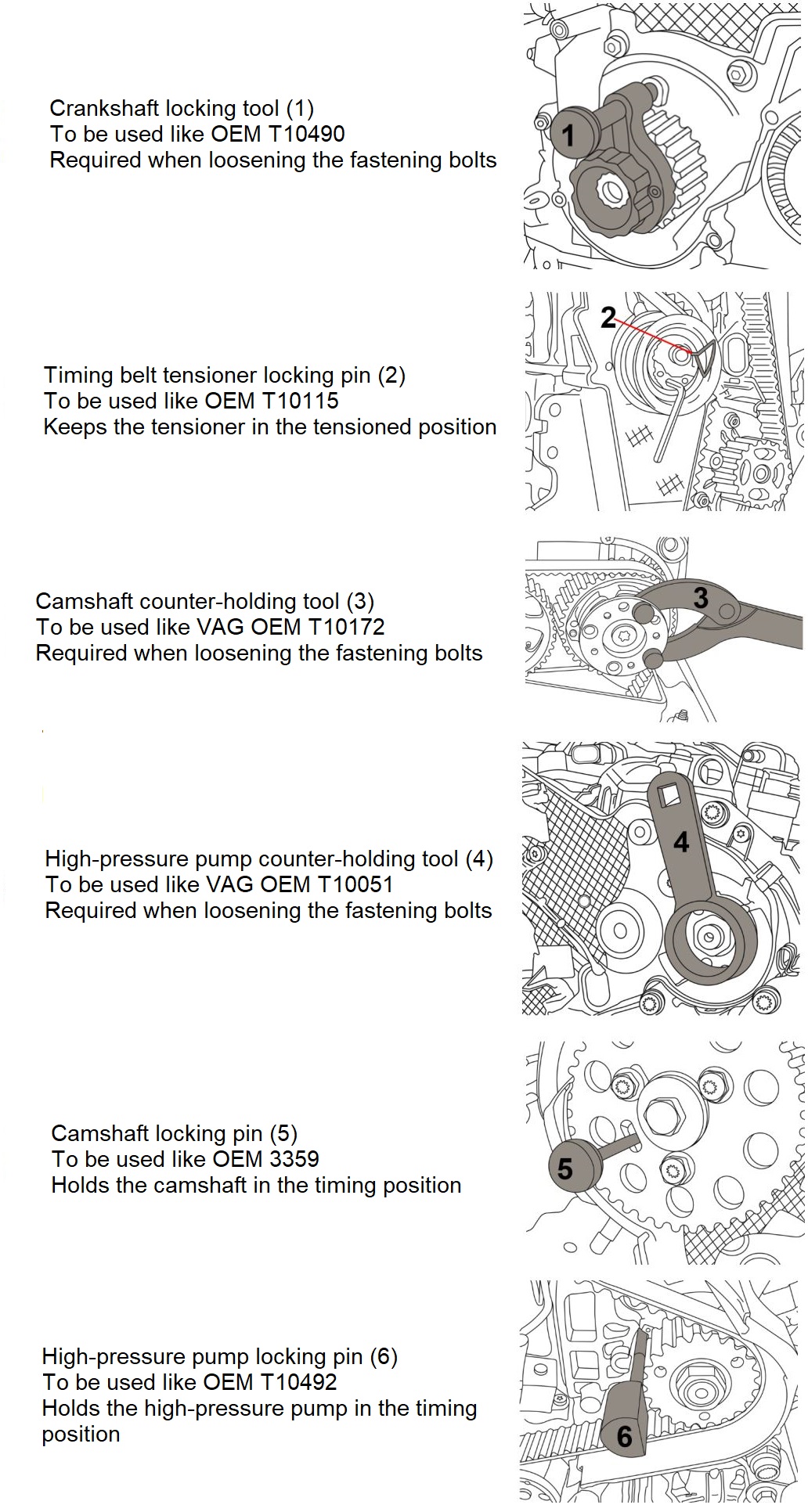 Crankshaft locking tool (1)
To be used like OEM T10490
Required when loosening the fastening bolts

1

Timing belt tensioner locking pin (2)
To be used like OEM T10115
Keeps the tensioner in the tensioned position

2

Camshaft counter-holding tool (3)
To be used like VAG OEM T10172
Required when loosening the fastening bolts

3

High-pressure pump counter-holding tool (4)
To be used like VAG OEM T10051
Required when loosening the fastening bolts

4

Camshaft locking pin (5)
To be used like OEM 3359
Holds the camshaft in the timing position

5

High-pressure pump locking pin (6)
To be used like OEM T10492
Holds the high-pressure pump in the timing position

6