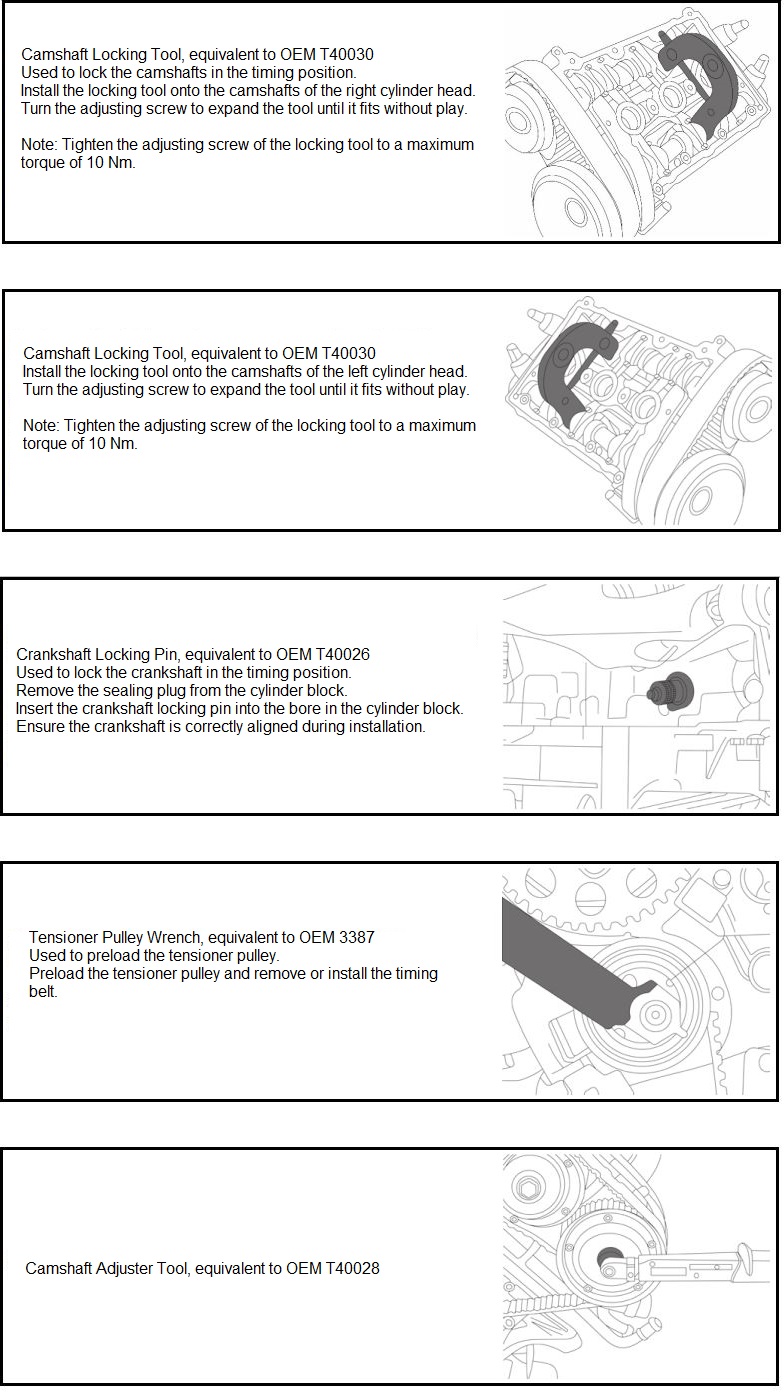 Camshaft Locking Tool, equivalent to OEM T40030
Used to lock the camshafts in the timing position.
Install the locking tool onto the camshafts of the right cylinder head.
Turn the adjusting screw to expand the tool until it fits without play.

Note: Tighten the adjusting screw of the locking tool to a maximum torque of 10 Nm.

Camshaft Locking Tool, equivalent to OEM T40030
Install the locking tool onto the camshafts of the left cylinder head.
Turn the adjusting screw to expand the tool until it fits without play.

Note: Tighten the adjusting screw of the locking tool to a maximum torque of 10 Nm.

Crankshaft Locking Pin, equivalent to OEM T40026
Used to lock the crankshaft in the timing position.
Remove the sealing plug from the cylinder block.
Insert the crankshaft locking pin into the bore in the cylinder block.
Ensure the crankshaft is correctly aligned during installation.

Tensioner Pulley Wrench, equivalent to OEM 3387
Used to preload the tensioner pulley.
Preload the tensioner pulley and remove or install the timing belt.

Camshaft Adjuster Tool, equivalent to OEM T40028