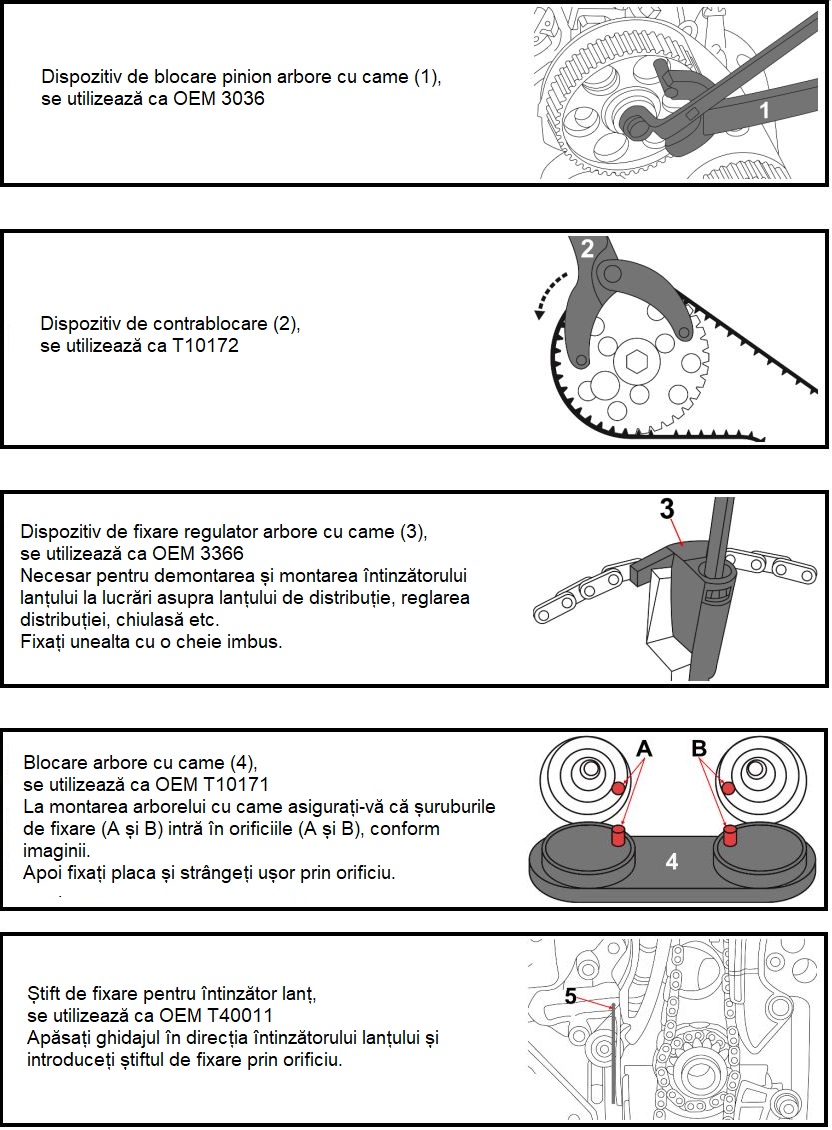 Dispozitiv de blocare pinion arbore cu came (1), se utilizează ca OEM 3036

1

Dispozitiv de contrablocare (2), se utilizează ca T10172

2

Dispozitiv de fixare regulator arbore cu came (3), se utilizează ca OEM 3366
Necesar pentru demontarea și montarea întinzătorului lanțului la lucrări asupra lanțului de distribuție, reglarea distribuției, chiulasă etc.
Fixați unealta cu o cheie imbus.

3

Blocare arbore cu came (4), se utilizează ca OEM T10171
La montarea arborelui cu came asigurați-vă că șuruburile de fixare (A și B) intră în orificiile (A și B), conform imaginii.
Apoi fixați placa și strângeți ușor prin orificiu.

A B 4

Știft de fixare pentru întinzător lanț, se utilizează ca OEM T40011
Apăsați ghidajul în direcția întinzătorului lanțului și introduceți știftul de fixare prin orificiu.

5