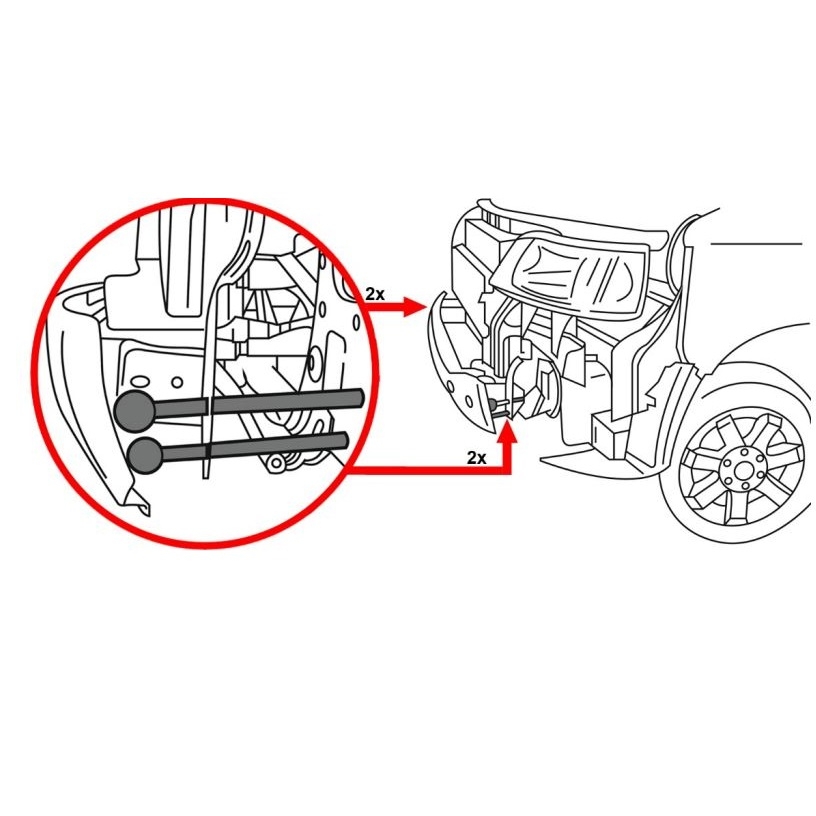 2x

2x