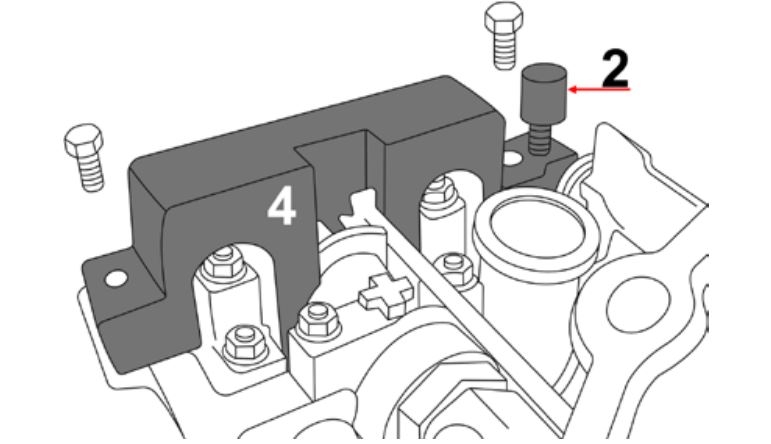 2
4