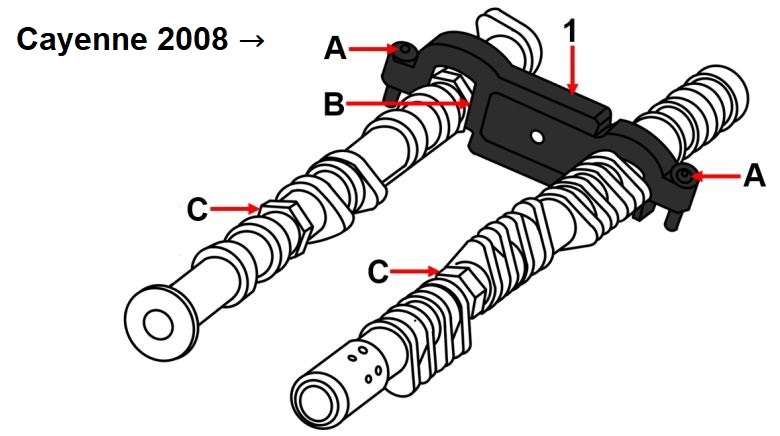 Cayenne 2008 →

A
1
B
A
C
C