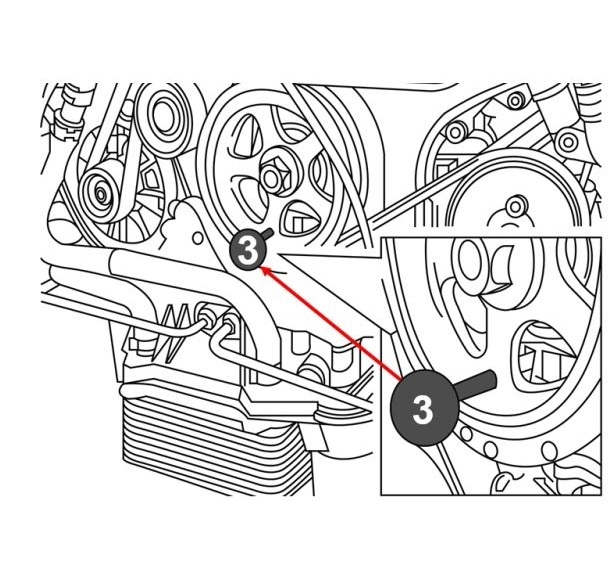 3

3